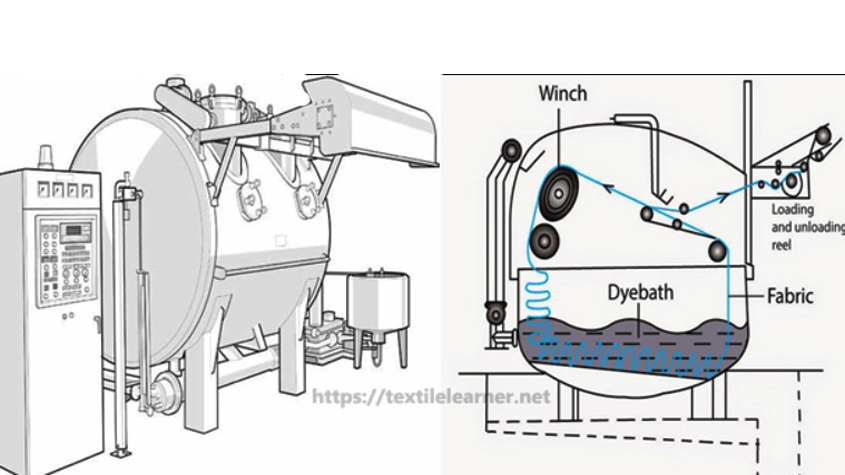 Winch

Loading and unloading reel

Dyebath

Fabric

https://textilelearner.net